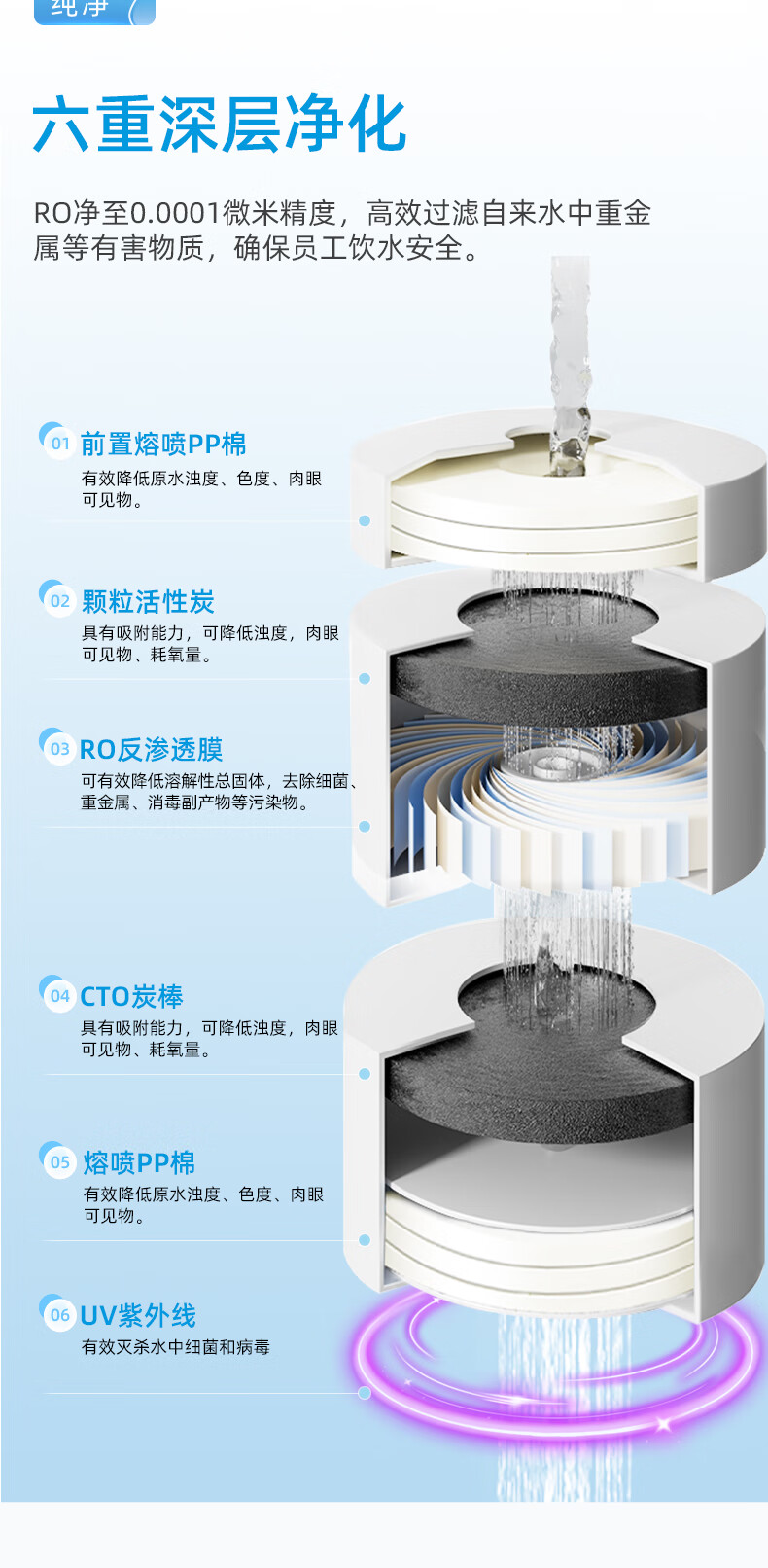 纯净

六重深层净化

RO净至0.0001微米精度，高效过滤自来水中重金属等有害物质，确保员工饮水安全。

01 前置熔喷PP棉
有效降低原水浊度、色度、肉眼可见物。

02 颗粒活性炭
具有吸附能力，可降低浊度，肉眼可见物、耗氧量。

03 RO反渗透膜
可有效降低溶解性总固体，去除细菌、重金属、消毒副产物等污染物。

04 CTO炭棒
具有吸附能力，可降低浊度，肉眼可见物、耗氧量。

05 熔喷PP棉
有效降低原水浊度、色度、肉眼可见物。

06 UV紫外线
有效灭杀水中细菌和病毒